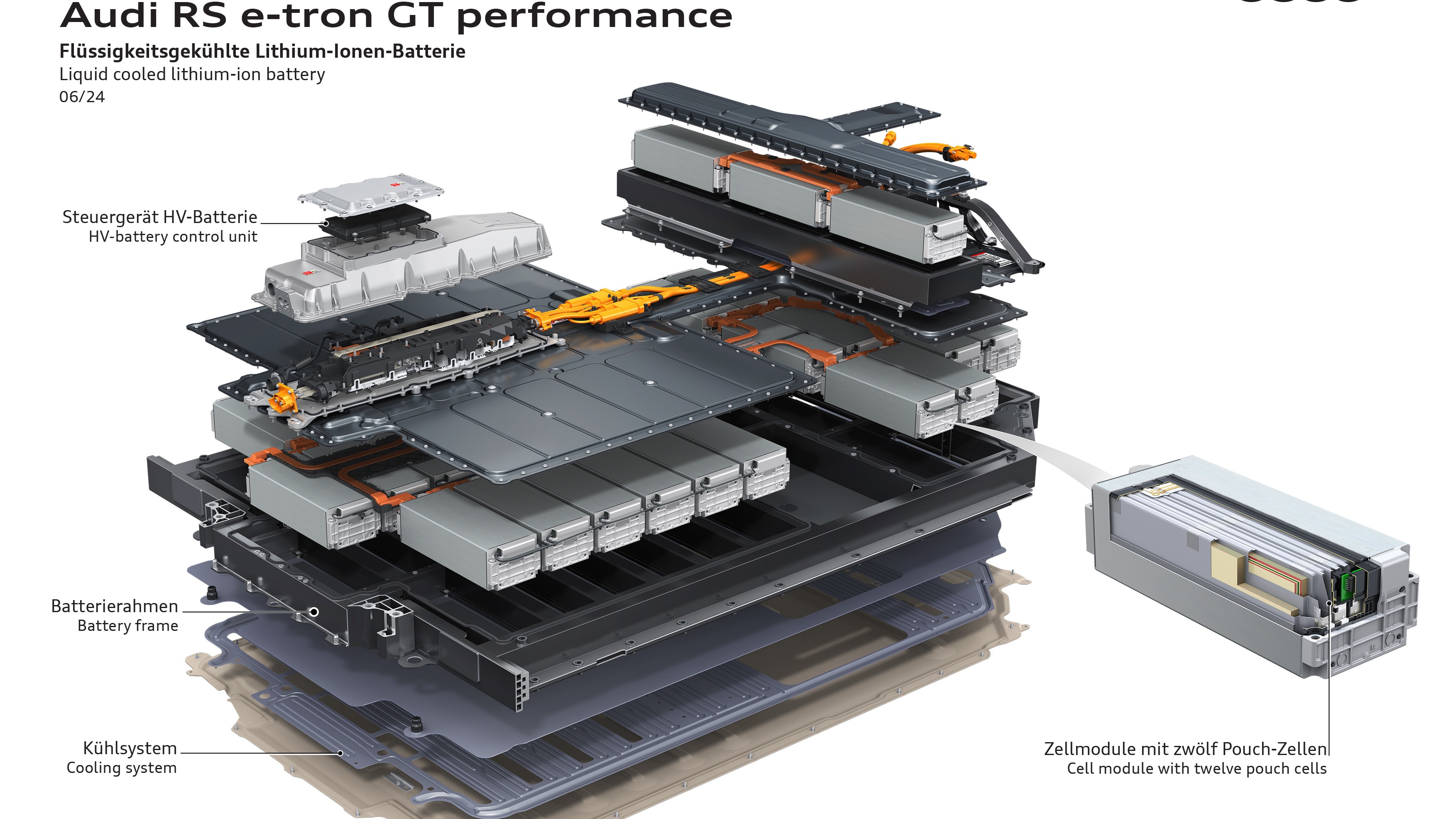 Audi RS e-tron GT performance

Flüssigkeitsgekühlte Lithium-Ionen-Batterie
Liquid cooled lithium-ion battery
06/24

Steuergerät HV-Batterie
HV-battery control unit

Batterierahmen
Battery frame

Kühlsystem
Cooling system

Zellmodule mit zwölf Pouch-Zellen
Cell module with twelve pouch cells