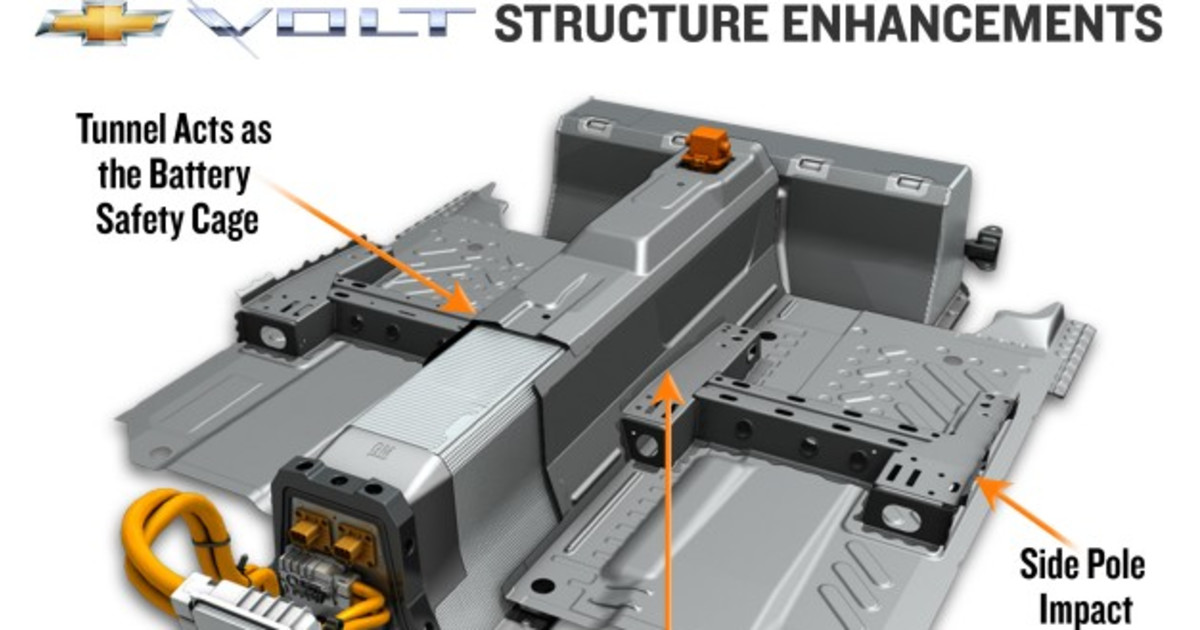 VOLT STRUCTURE ENHANCEMENTS

Tunnel Acts as the Battery Safety Cage

Side Pole Impact