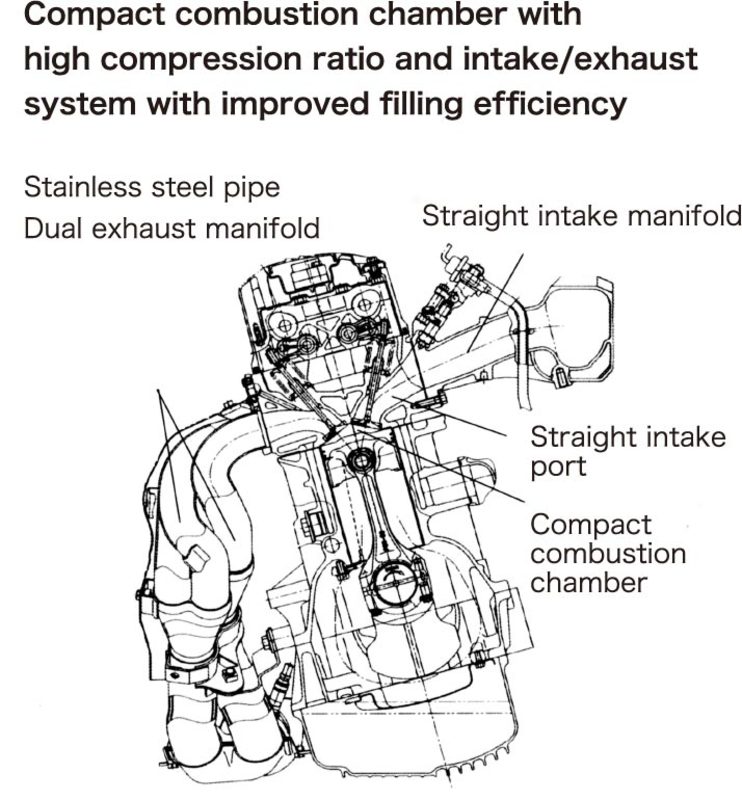 Compact combustion chamber with high compression ratio and intake/exhaust system with improved filling efficiency

Stainless steel pipe
Dual exhaust manifold

Straight intake manifold

Straight intake port

Compact combustion chamber